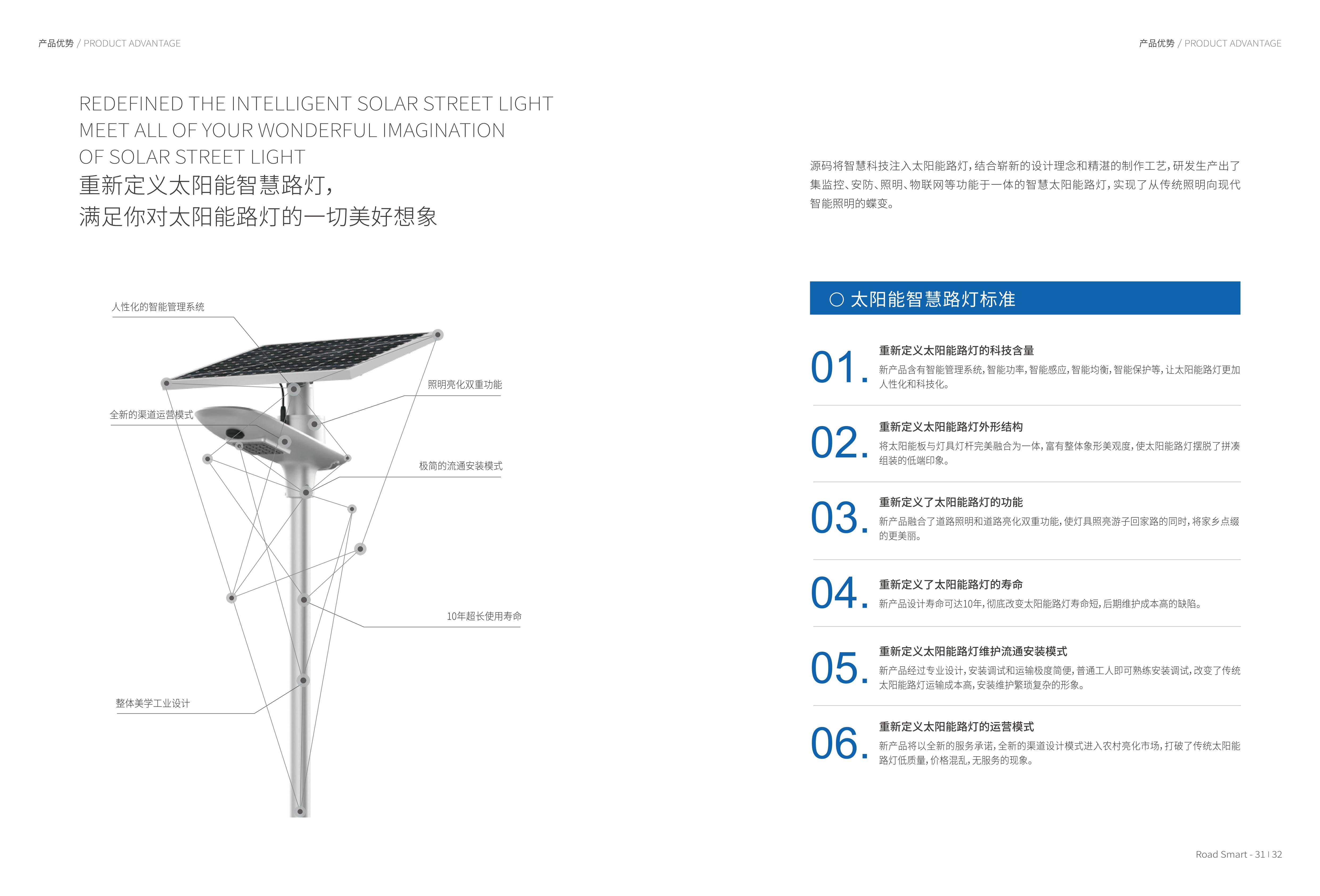 产品优势 / PRODUCT ADVANTAGE

REDEFINED THE INTELLIGENT SOLAR STREET LIGHT
MEET ALL OF YOUR WONDERFUL IMAGINATION
OF SOLAR STREET LIGHT
重新定义太阳能智慧路灯，
满足你对太阳能路灯的一切美好想象

人性化的智能管理系统
照明亮化双重功能
全新的渠道运营模式
极简的流通安装模式
10年超长使用寿命
整体美学工业设计

产品优势 / PRODUCT ADVANTAGE

源码将智慧科技注入太阳能路灯，结合崭新的设计理念和精湛的制作工艺，研发生产出了集监控、安防、照明、物联网等功能于一体的智慧太阳能路灯，实现了从传统照明向现代智能照明的蝶变。

○ 太阳能智慧路灯标准

01. 重新定义太阳能路灯的科技含量
新产品含有智能管理系统，智能功率，智能感应，智能均衡，智能保护等，让太阳能路灯更加人性化和科技化。

02. 重新定义太阳能路灯外形结构
将太阳能板与灯具灯杆完美融合为一体，富有整体象形美观度，使太阳能路灯摆脱了拼凑组装的低端印象。

03. 重新定义了太阳能路灯的功能
新产品融合了道路照明和道路亮化双重功能，使灯具照亮游子回家路的同时，将家乡点缀的更美丽。

04. 重新定义了太阳能路灯的寿命
新产品设计寿命可达10年，彻底改变太阳能路灯寿命短，后期维护成本高的缺陷。

05. 重新定义太阳能路灯维护流通安装模式
新产品经过专业设计，安装调试和运输极度简便，普通工人即可熟练安装调试，改变了传统太阳能路灯运输成本高，安装维护繁琐复杂的形象。

06. 重新定义太阳能路灯的运营模式
新产品将以全新的服务承诺，全新的渠道设计模式进入农村亮化市场，打破了传统太阳能路灯低质量，价格混乱，无服务的现象。

Road Smart - 31 I 32